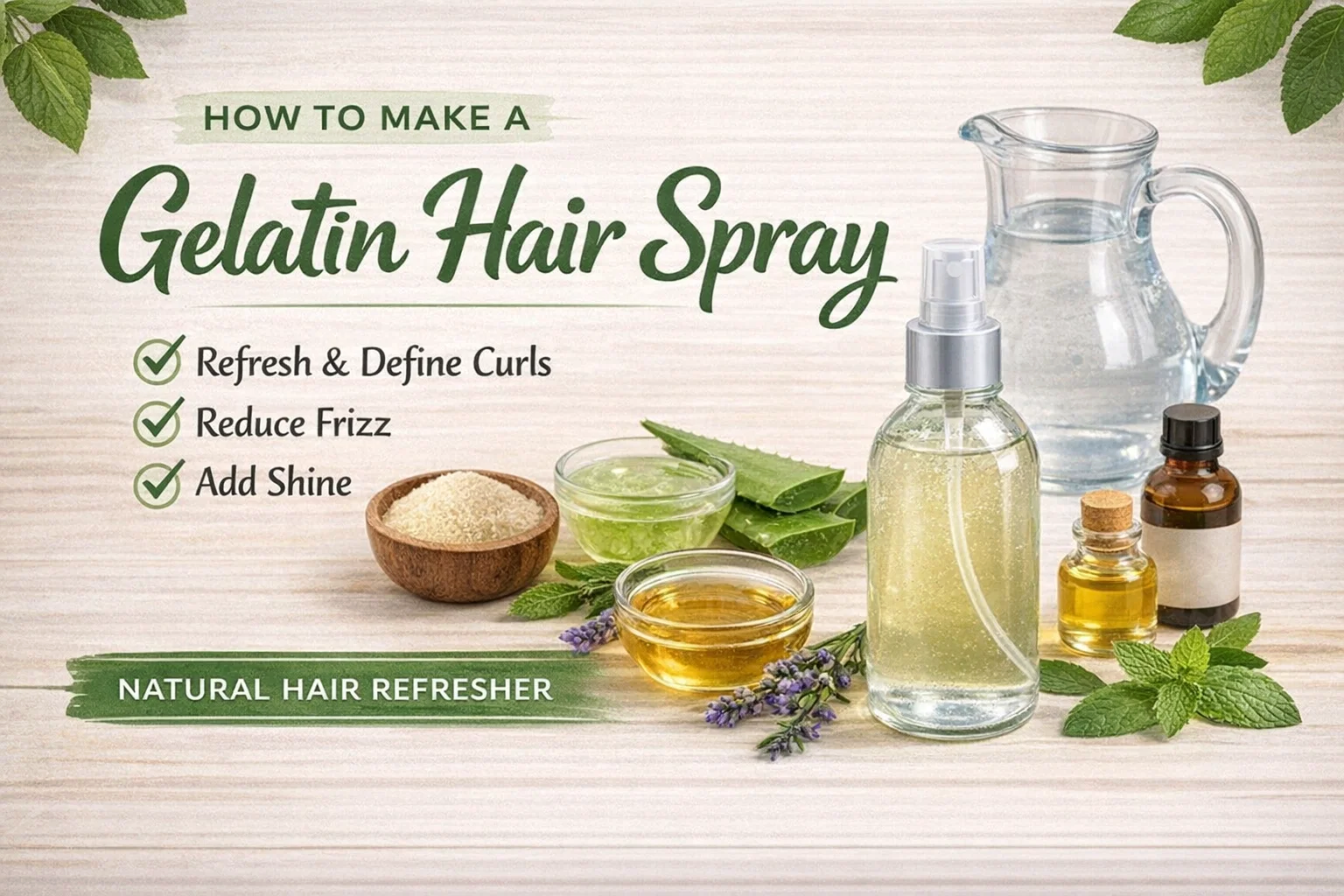 HOW TO MAKE A

Gelatin Hair Spray

Refresh & Define Curls
Reduce Frizz
Add Shine

NATURAL HAIR REFRESHER