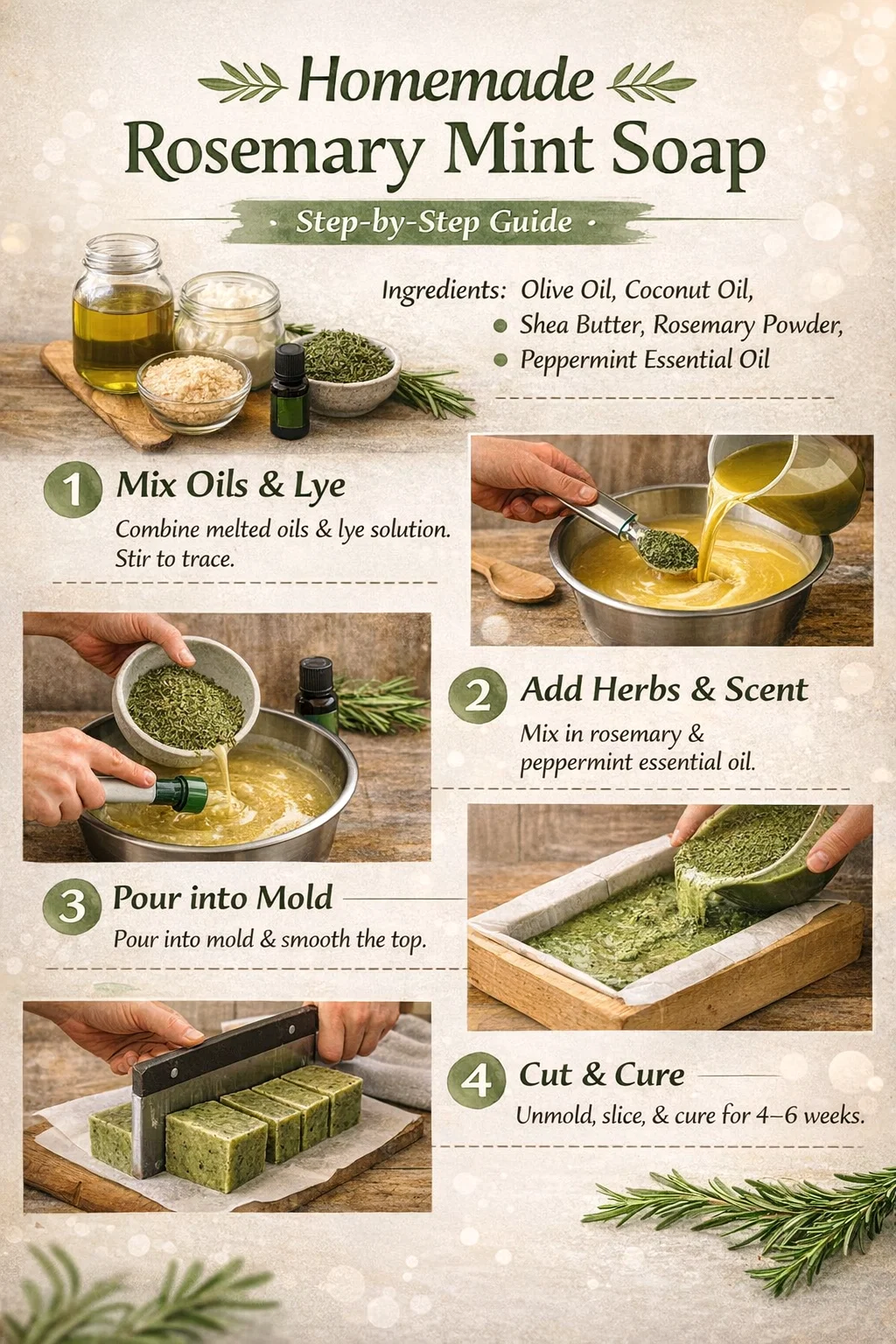 Homemade
Rosemary Mint Soap

· Step-by-Step Guide ·

Ingredients: Olive Oil, Coconut Oil,
• Shea Butter, Rosemary Powder,
• Peppermint Essential Oil

1 Mix Oils & Lye
Combine melted oils & lye solution. Stir to trace.

2 Add Herbs & Scent
Mix in rosemary & peppermint essential oil.

3 Pour into Mold
Pour into mold & smooth the top.

4 Cut & Cure
Unmold, slice, & cure for 4–6 weeks.