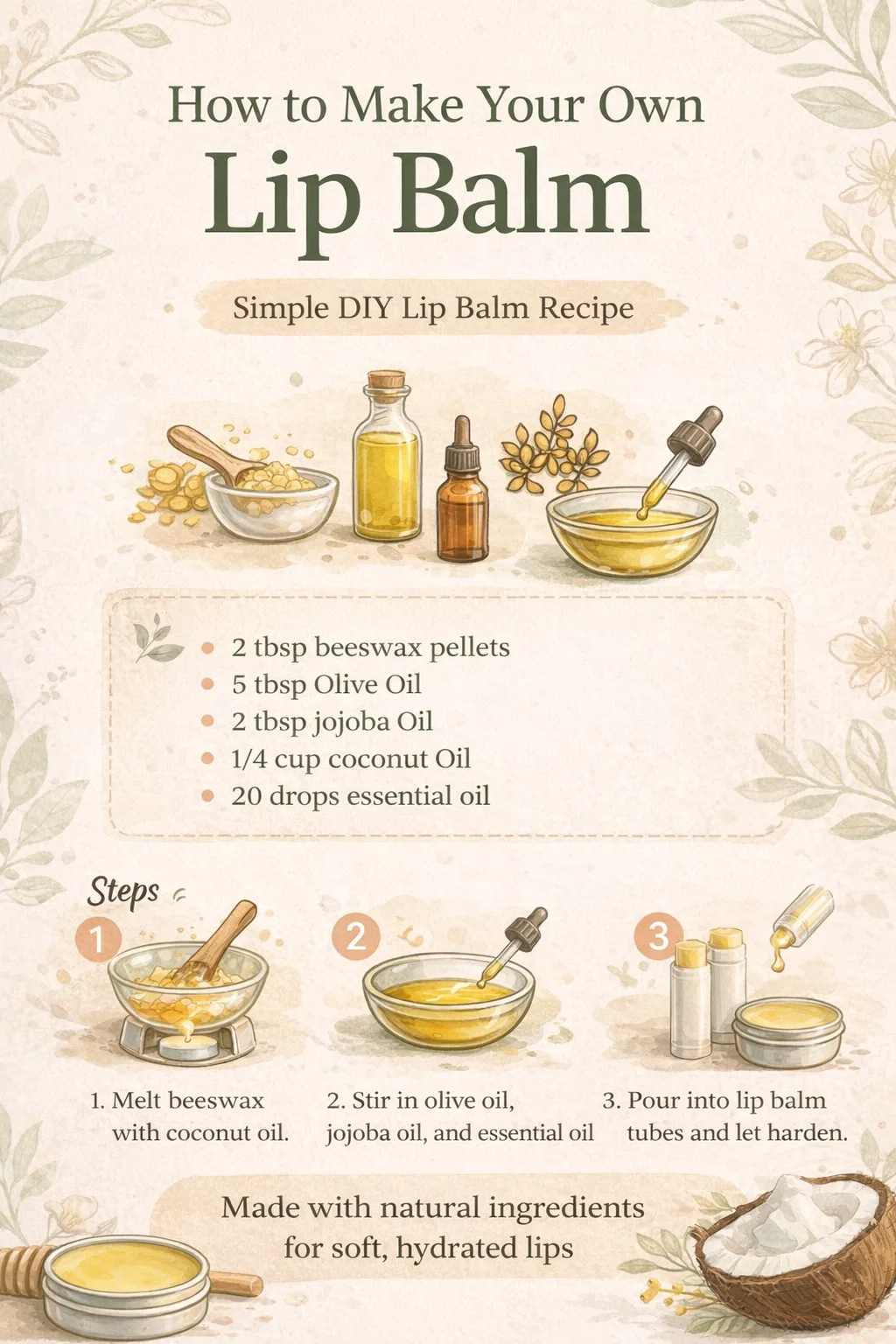 How to Make Your Own
Lip Balm

Simple DIY Lip Balm Recipe

- 2 tbsp beeswax pellets
- 5 tbsp Olive Oil
- 2 tbsp jojoba Oil
- 1/4 cup coconut Oil
- 20 drops essential oil

Steps

1

2

3

1. Melt beeswax with coconut oil.

2. Stir in olive oil, jojoba oil, and essential oil

3. Pour into lip balm tubes and let harden.

Made with natural ingredients for soft, hydrated lips