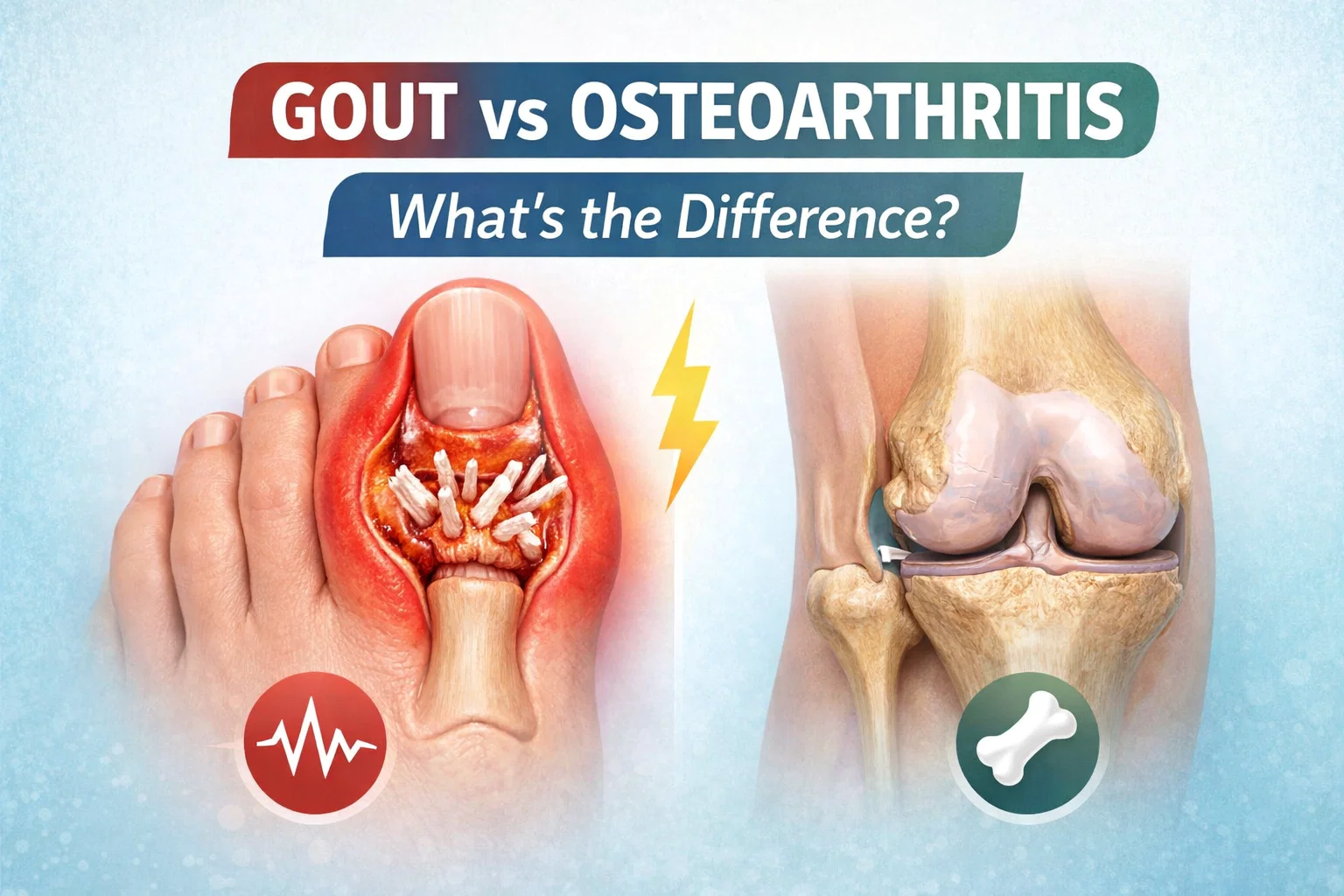 GOUT vs OSTEOARTHRITIS

What's the Difference?