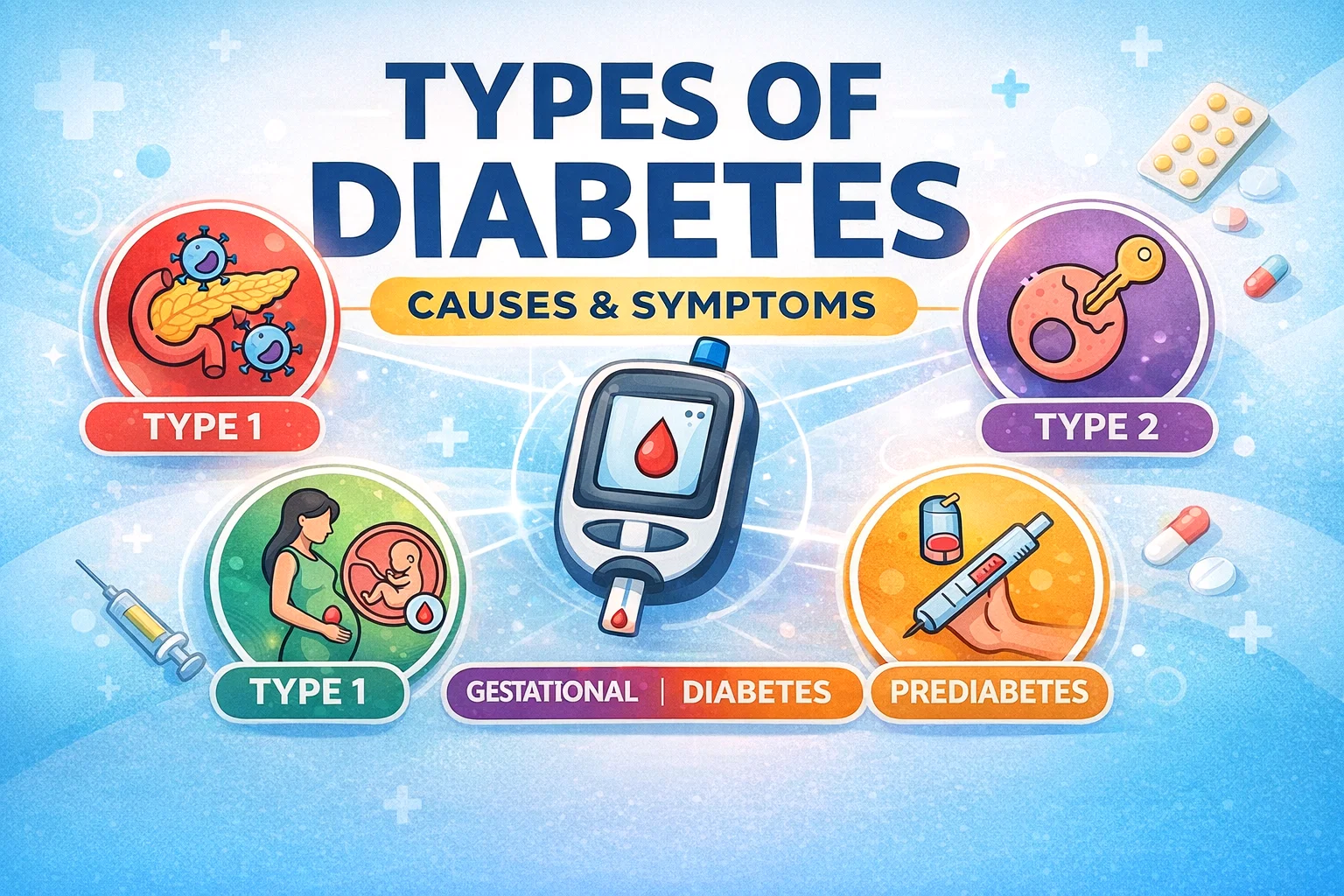 TYPES OF DIABETES

CAUSES & SYMPTOMS

TYPE 1

TYPE 2

TYPE 1

GESTATIONAL | DIABETES

PREDIABETES