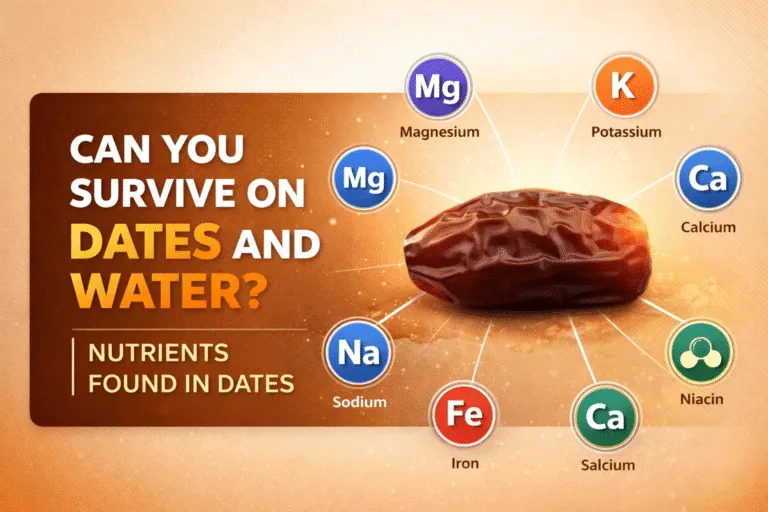 CAN YOU SURVIVE ON DATES AND WATER?

NUTRIENTS FOUND IN DATES

Mg
Magnesium

K
Potassium

Mg

Ca
Calcium

Na
Sodium

Fe
Iron

Ca
Salcium

Niacin