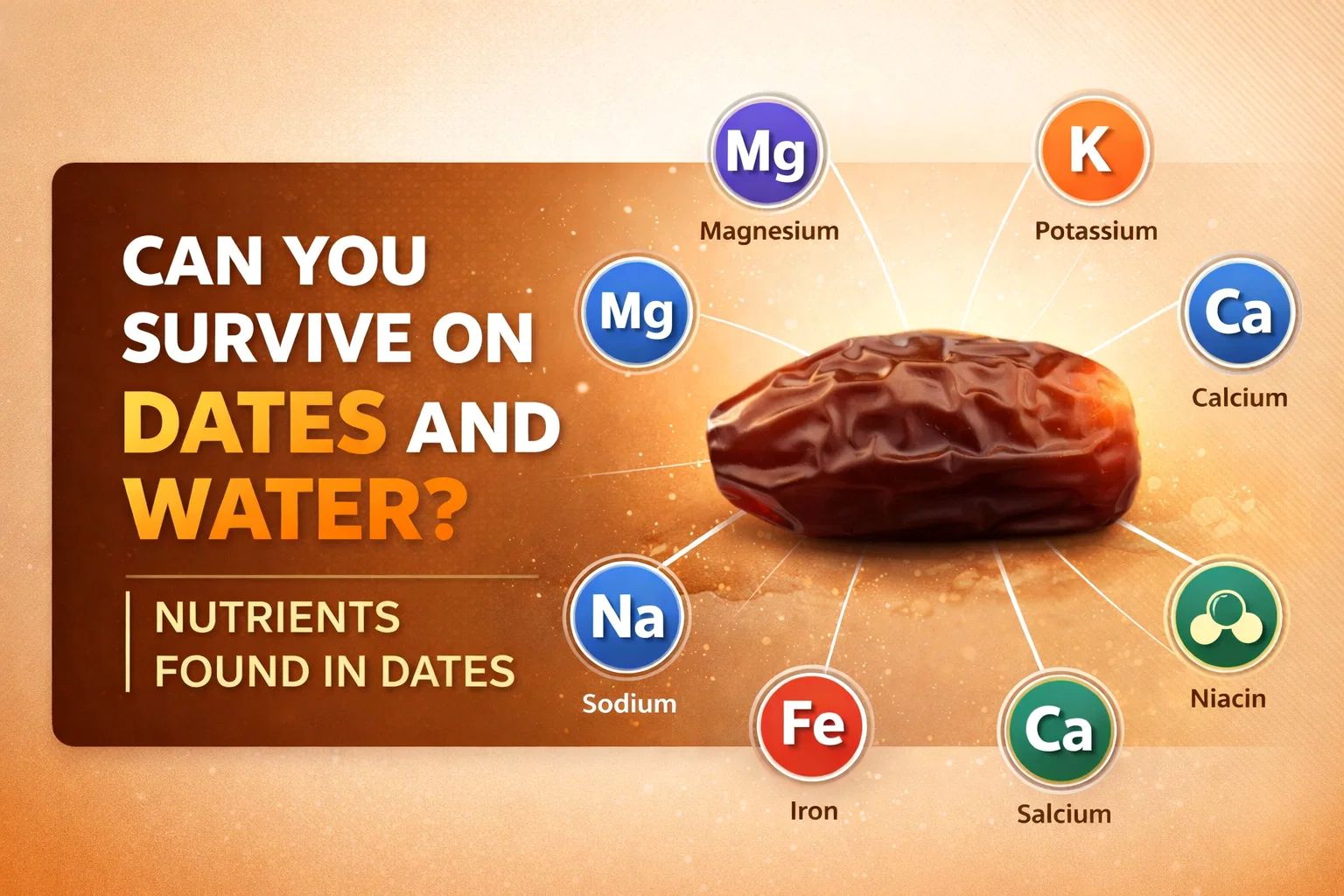 CAN YOU SURVIVE ON DATES AND WATER?

NUTRIENTS FOUND IN DATES

Mg
Magnesium

K
Potassium

Mg

Ca
Calcium

Na
Sodium

Fe
Iron

Ca
Salcium

Niacin