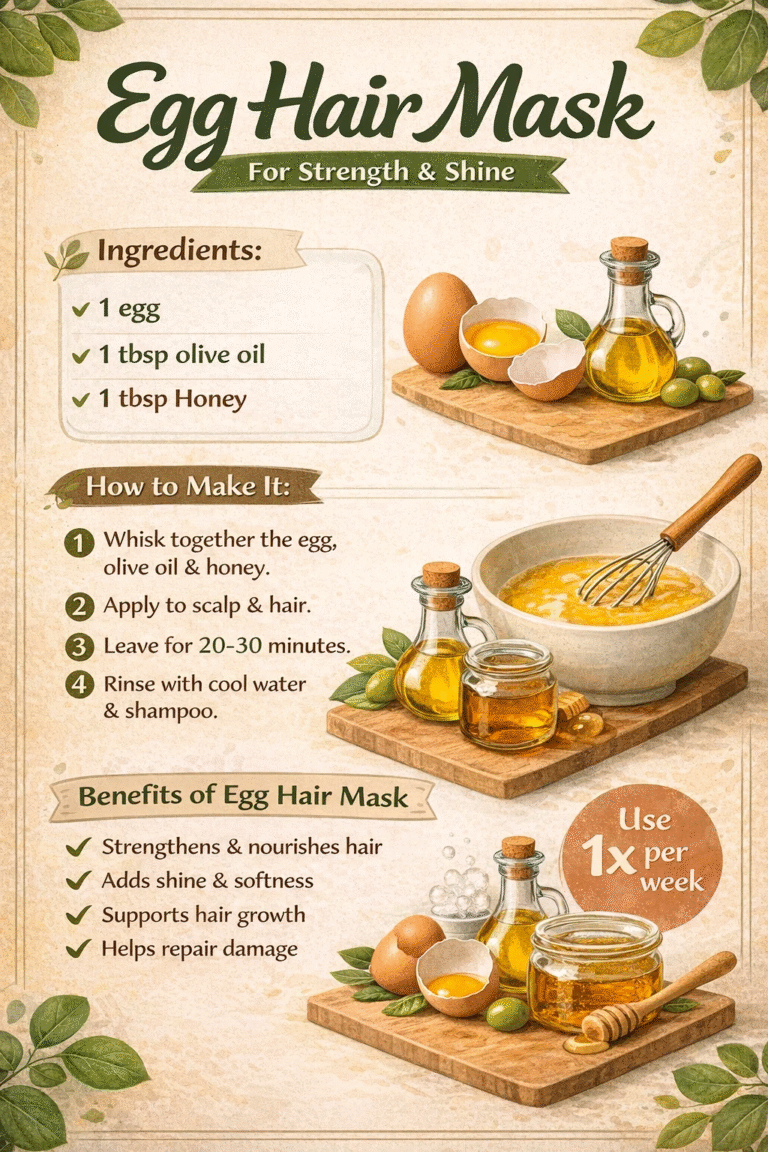 Egg Hair Mask

For Strength & Shine

Ingredients:

✓ 1 egg
✓ 1 tbsp olive oil
✓ 1 tbsp Honey

How to Make It:

1 Whisk together the egg, olive oil & honey.
2 Apply to scalp & hair.
3 Leave for 20-30 minutes.
4 Rinse with cool water & shampoo.

Benefits of Egg Hair Mask

✓ Strengthens & nourishes hair
✓ Adds shine & softness
✓ Supports hair growth
✓ Helps repair damage

Use 1x per week