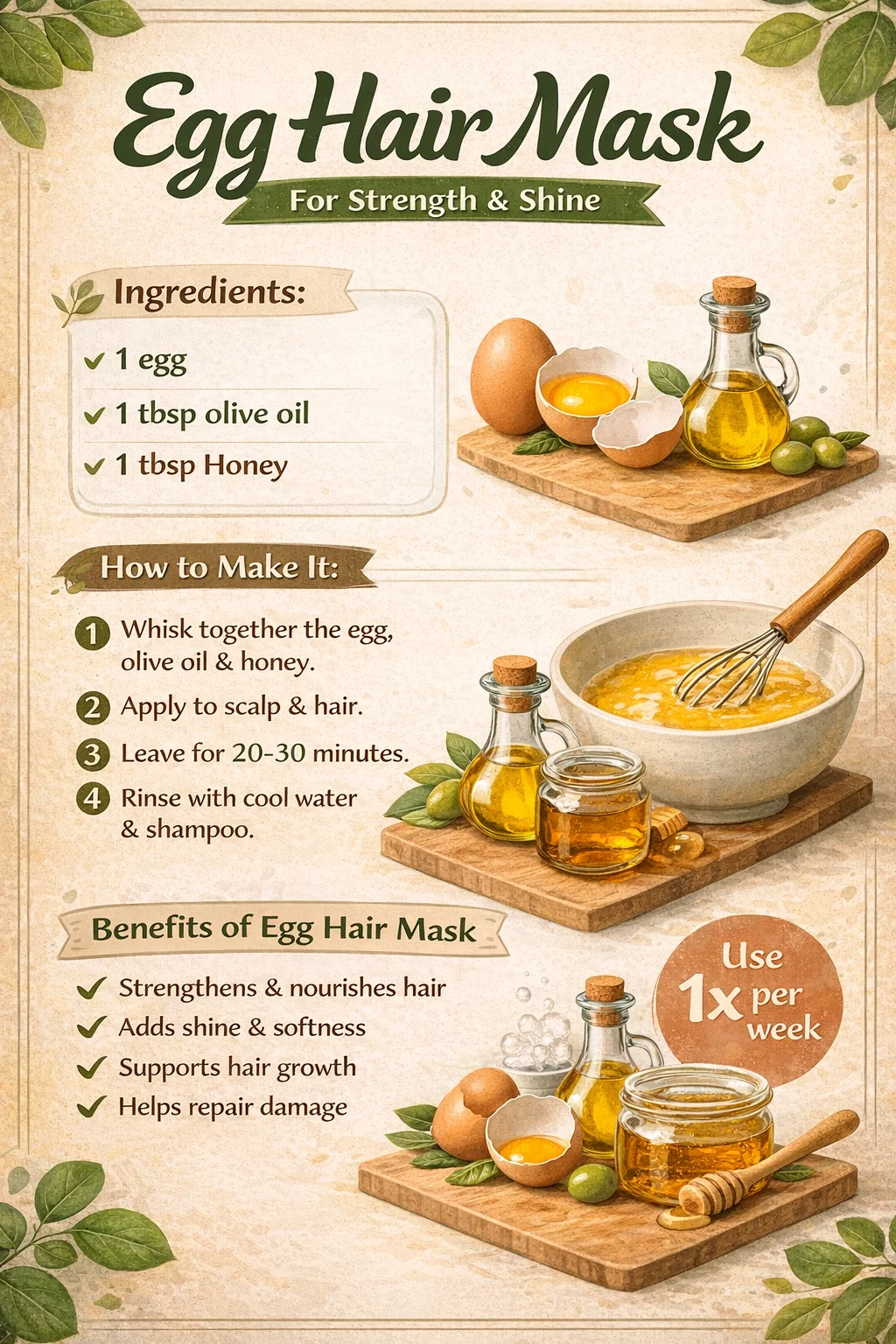 Egg Hair Mask

For Strength & Shine

Ingredients:

✓ 1 egg
✓ 1 tbsp olive oil
✓ 1 tbsp Honey

How to Make It:

1 Whisk together the egg, olive oil & honey.
2 Apply to scalp & hair.
3 Leave for 20-30 minutes.
4 Rinse with cool water & shampoo.

Benefits of Egg Hair Mask

✓ Strengthens & nourishes hair
✓ Adds shine & softness
✓ Supports hair growth
✓ Helps repair damage

Use 1x per week