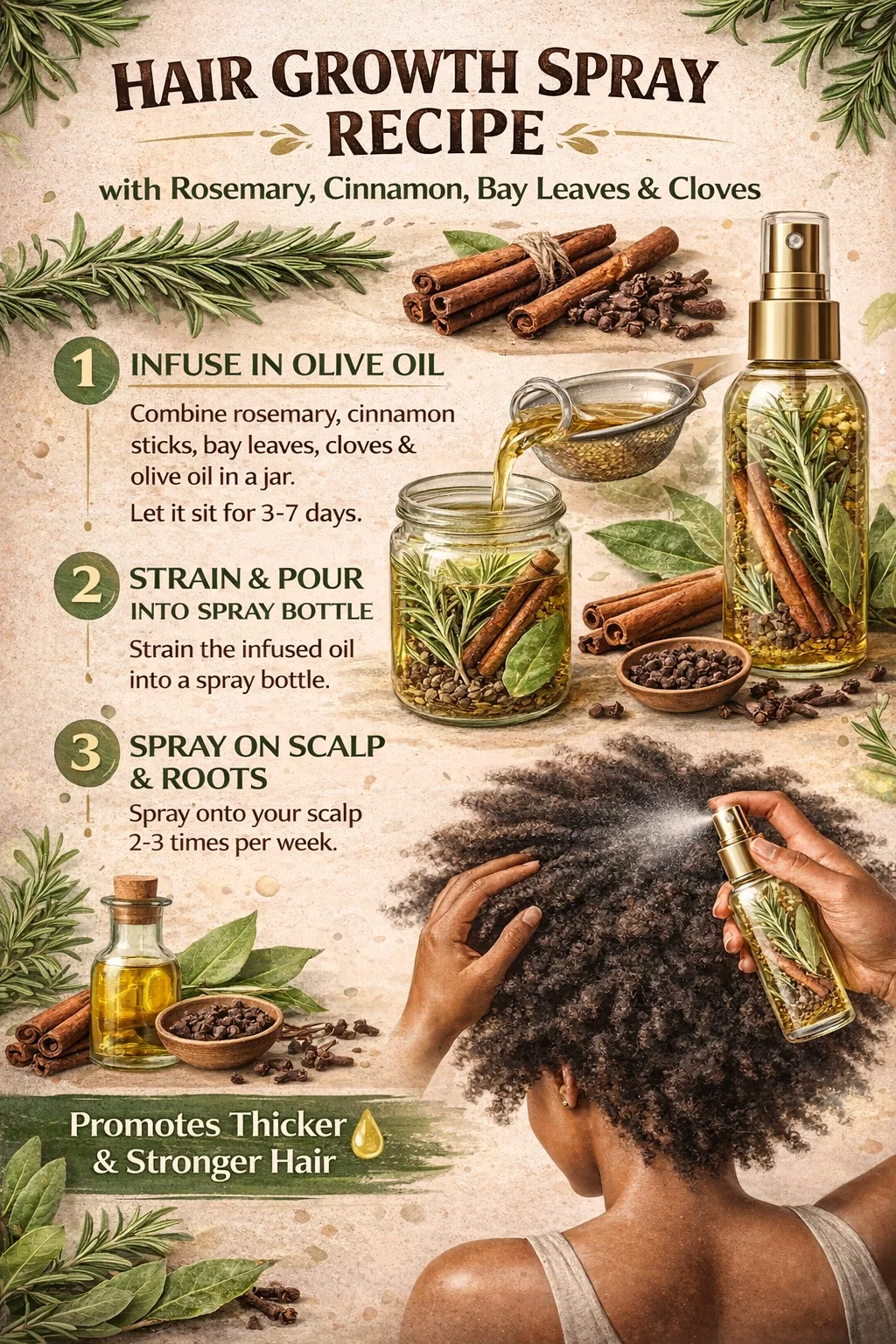 HAIR GROWTH SPRAY RECIPE

with Rosemary, Cinnamon, Bay Leaves & Cloves

1 INFUSE IN OLIVE OIL

Combine rosemary, cinnamon sticks, bay leaves, cloves & olive oil in a jar.

Let it sit for 3-7 days.

2 STRAIN & POUR INTO SPRAY BOTTLE

Strain the infused oil into a spray bottle.

3 SPRAY ON SCALP & ROOTS

Spray onto your scalp 2-3 times per week.

Promotes Thicker & Stronger Hair