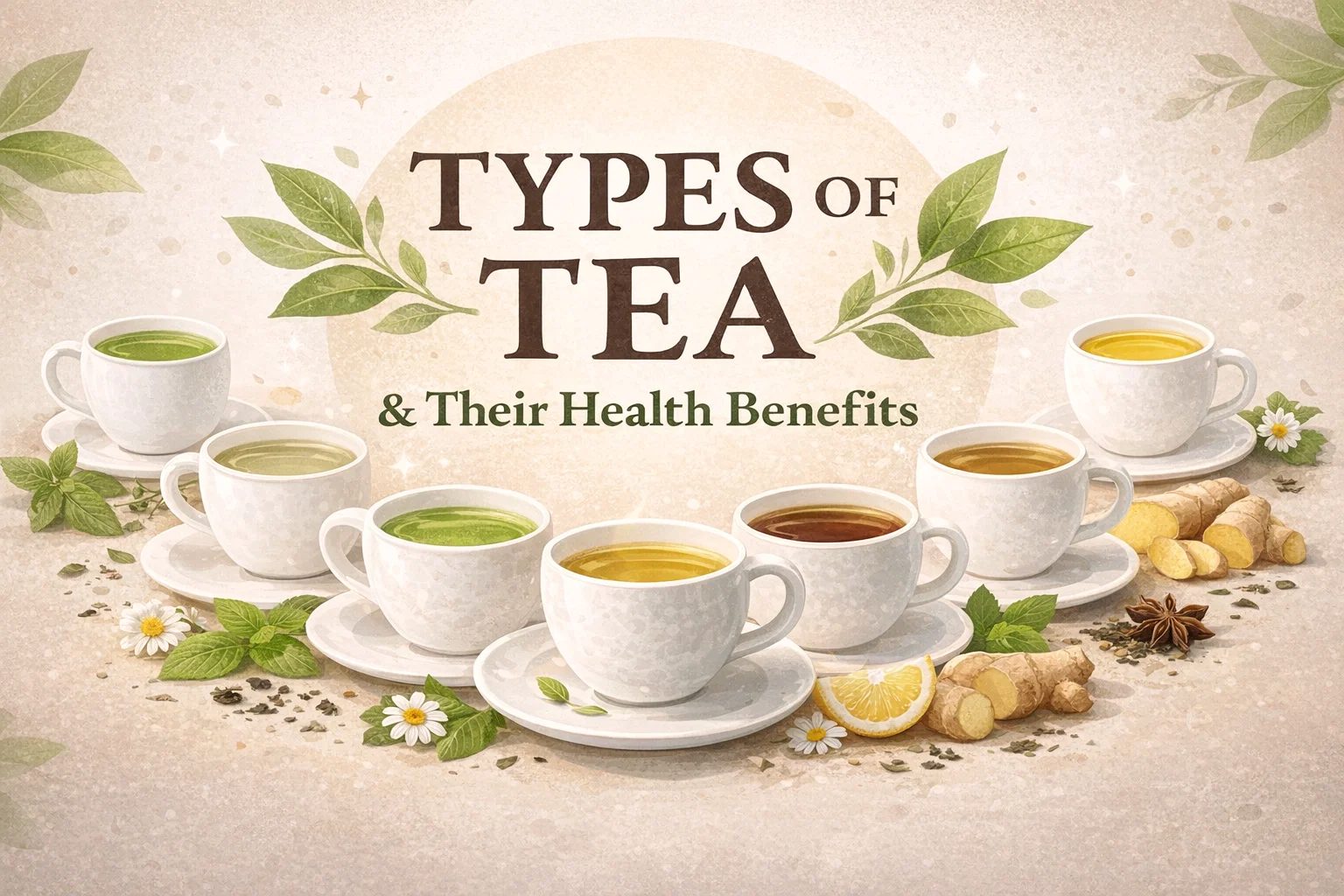 TYPES OF TEA
& Their Health Benefits