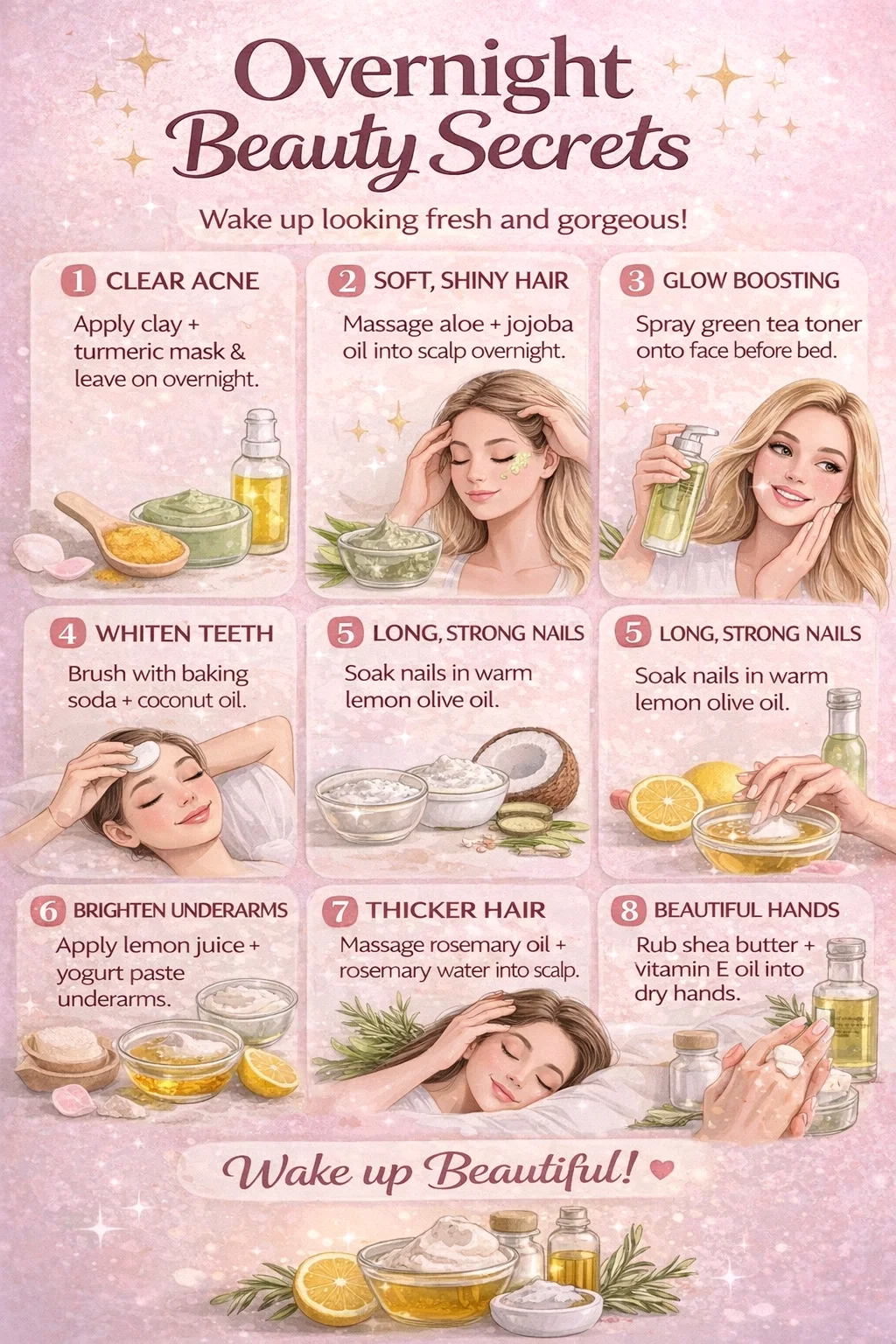 Overnight Beauty Secrets

Wake up looking fresh and gorgeous!

1 CLEAR ACNE
Apply clay + turmeric mask & leave on overnight.

2 SOFT, SHINY HAIR
Massage aloe + jojoba oil into scalp overnight.

3 GLOW BOOSTING
Spray green tea toner onto face before bed.

4 WHITEN TEETH
Brush with baking soda + coconut oil.

5 LONG, STRONG NAILS
Soak nails in warm lemon olive oil.

5 LONG, STRONG NAILS
Soak nails in warm lemon olive oil.

6 BRIGHTEN UNDERARMS
Apply lemon juice + yogurt paste underarms.

7 THICKER HAIR
Massage rosemary oil + rosemary water into scalp.

8 BEAUTIFUL HANDS
Rub shea butter + vitamin E oil into dry hands.

Wake up Beautiful!